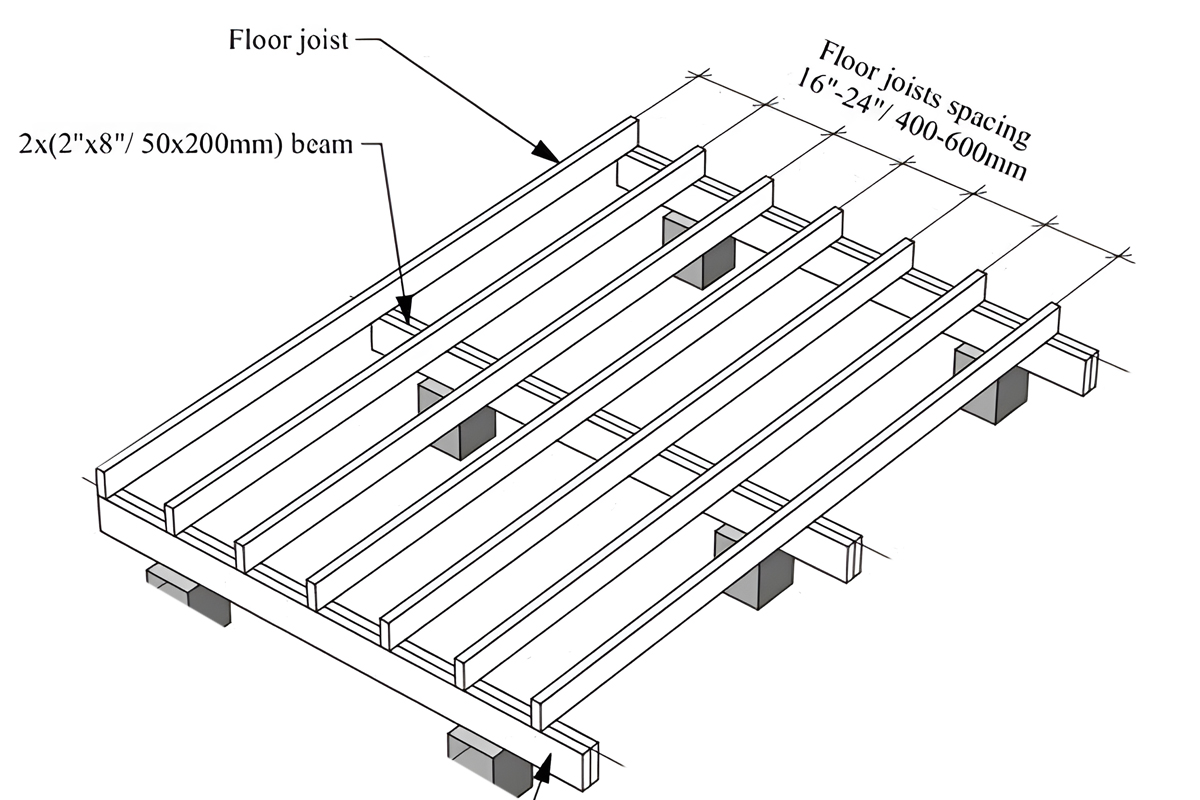 Floor joist

2x(2"x8"/ 50x200mm) beam

Floor joists spacing
16"-24"/ 400-600mm