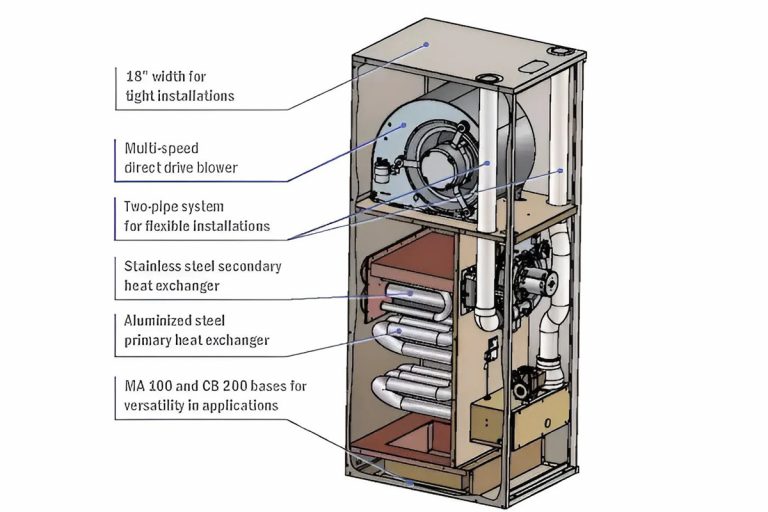 18" width for tight installations

Multi-speed direct drive blower

Two-pipe system for flexible installations

Stainless steel secondary heat exchanger

Aluminized steel primary heat exchanger

MA 100 and CB 200 bases for versatility in applications